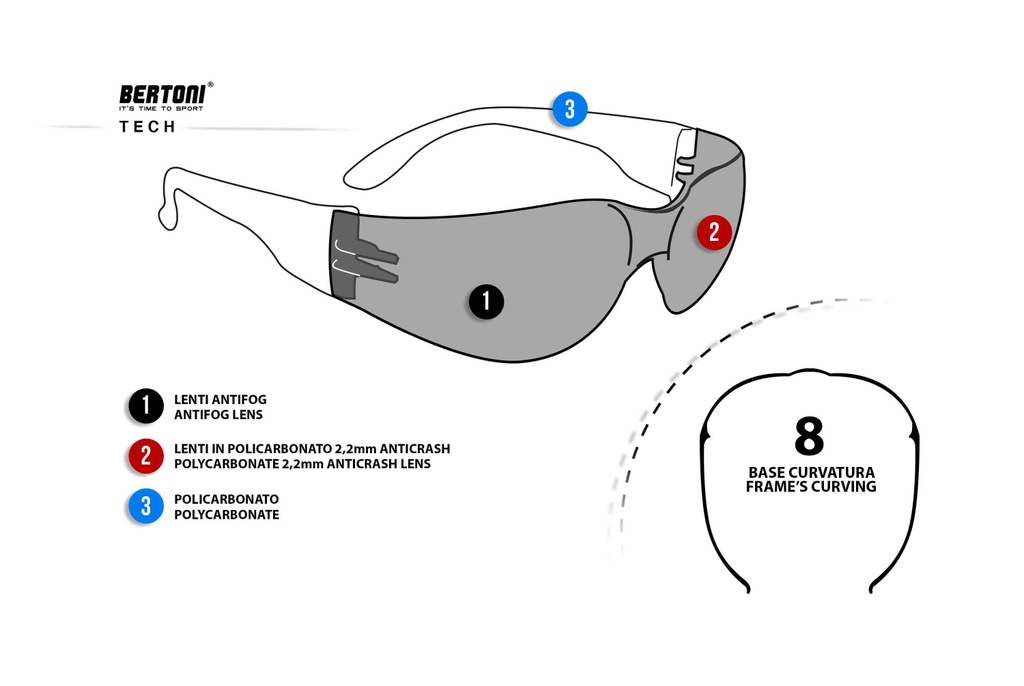 BERTONI®
IT'S TIME TO SPORT
TECH

3

2

1

1 LENTI ANTIFOG
ANTIFOG LENS

2 LENTI IN POLICARBONATO 2,2mm ANTICRASH
POLYCARBONATE 2,2mm ANTICRASH LENS

3 POLICARBONATO
POLYCARBONATE

8
BASE CURVATURA
FRAME'S CURVING